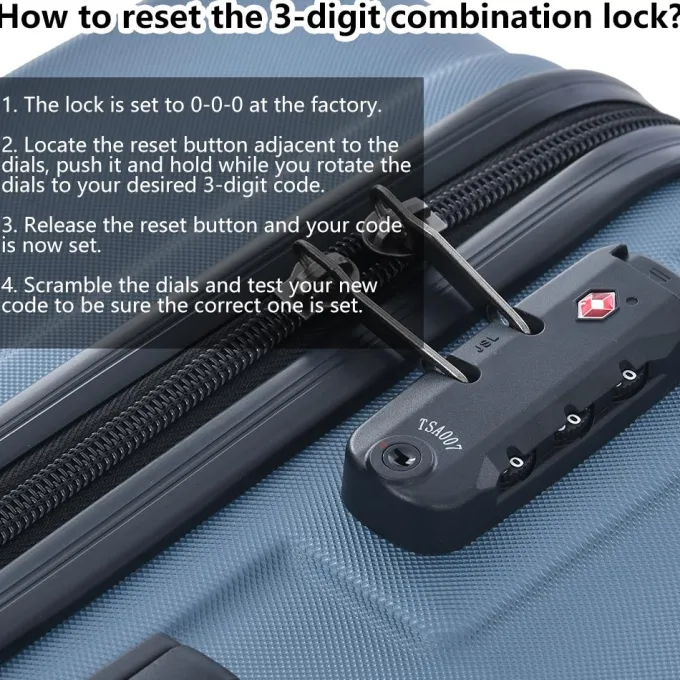 How to reset the 3-digit combination lock?

1. The lock is set to 0-0-0 at the factory.

2. Locate the reset button adjacent to the dials, push it and hold while you rotate the dials to your desired 3-digit code.

3. Release the reset button and your code is now set.

4. Scramble the dials and test your new code to be sure the correct one is set.

JSL

TSA007

0
0
0