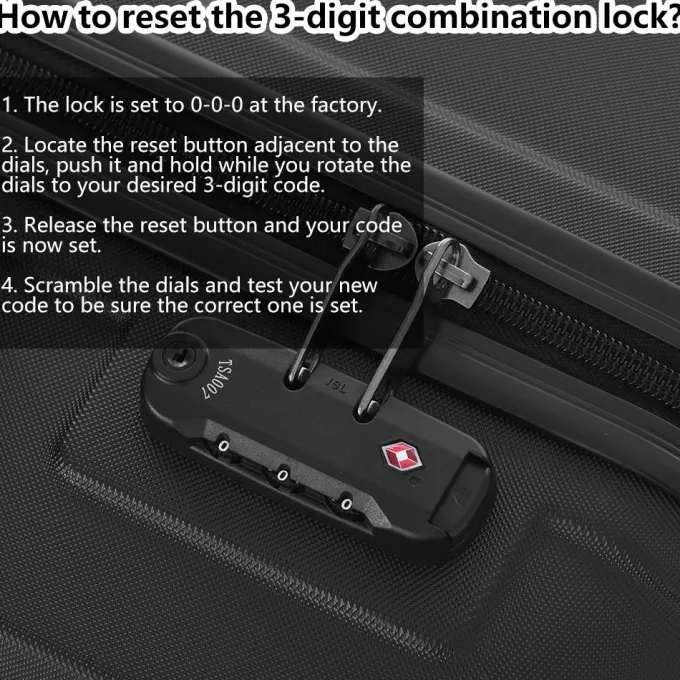 How to reset the 3-digit combination lock?

1. The lock is set to 0-0-0 at the factory.

2. Locate the reset button adjacent to the dials, push it and hold while you rotate the dials to your desired 3-digit code.

3. Release the reset button and your code is now set.

4. Scramble the dials and test your new code to be sure the correct one is set.

TSA007

JSL

0
0
0